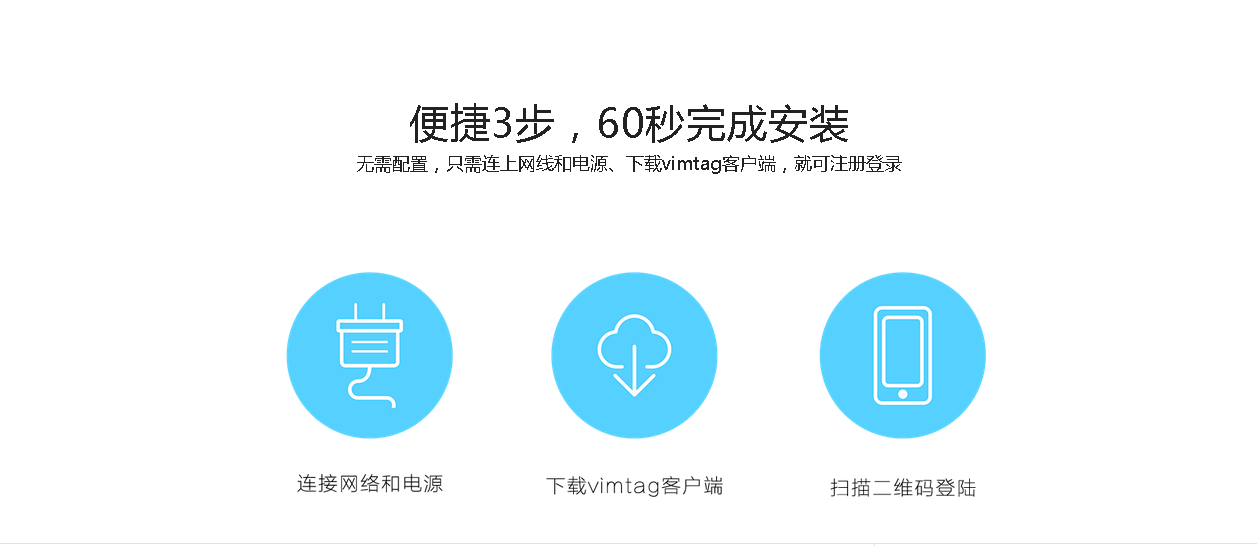 便捷3步，60秒完成安装
无需配置，只需连上网线和电源、下载vimtag客户端，就可注册登录

连接网络和电源

下载vimtag客户端

扫描二维码登陆